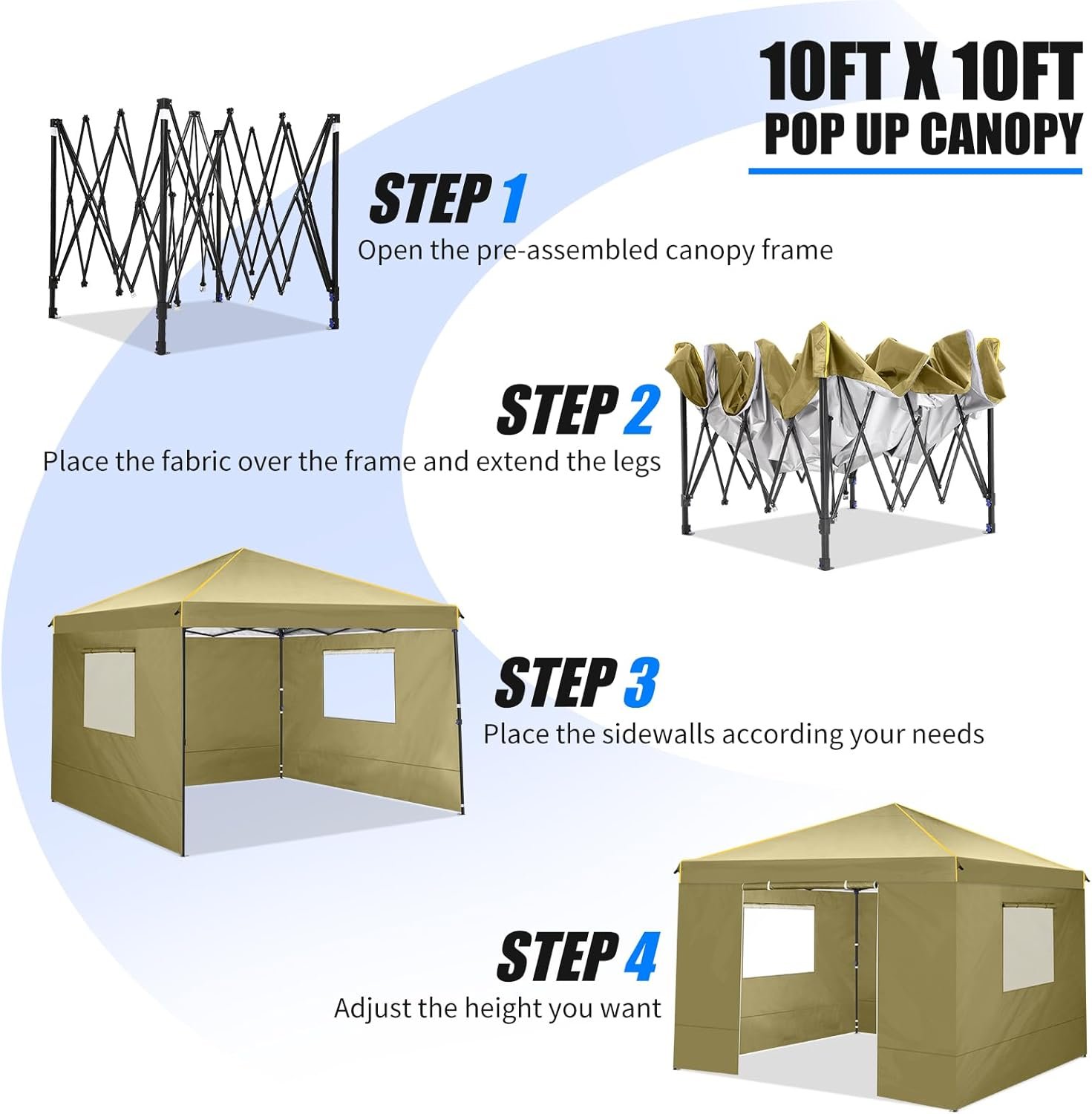 10FT X 10FT
POP UP CANOPY

STEP 1
Open the pre-assembled canopy frame

STEP 2
Place the fabric over the frame and extend the legs

STEP 3
Place the sidewalls according your needs

STEP 4
Adjust the height you want